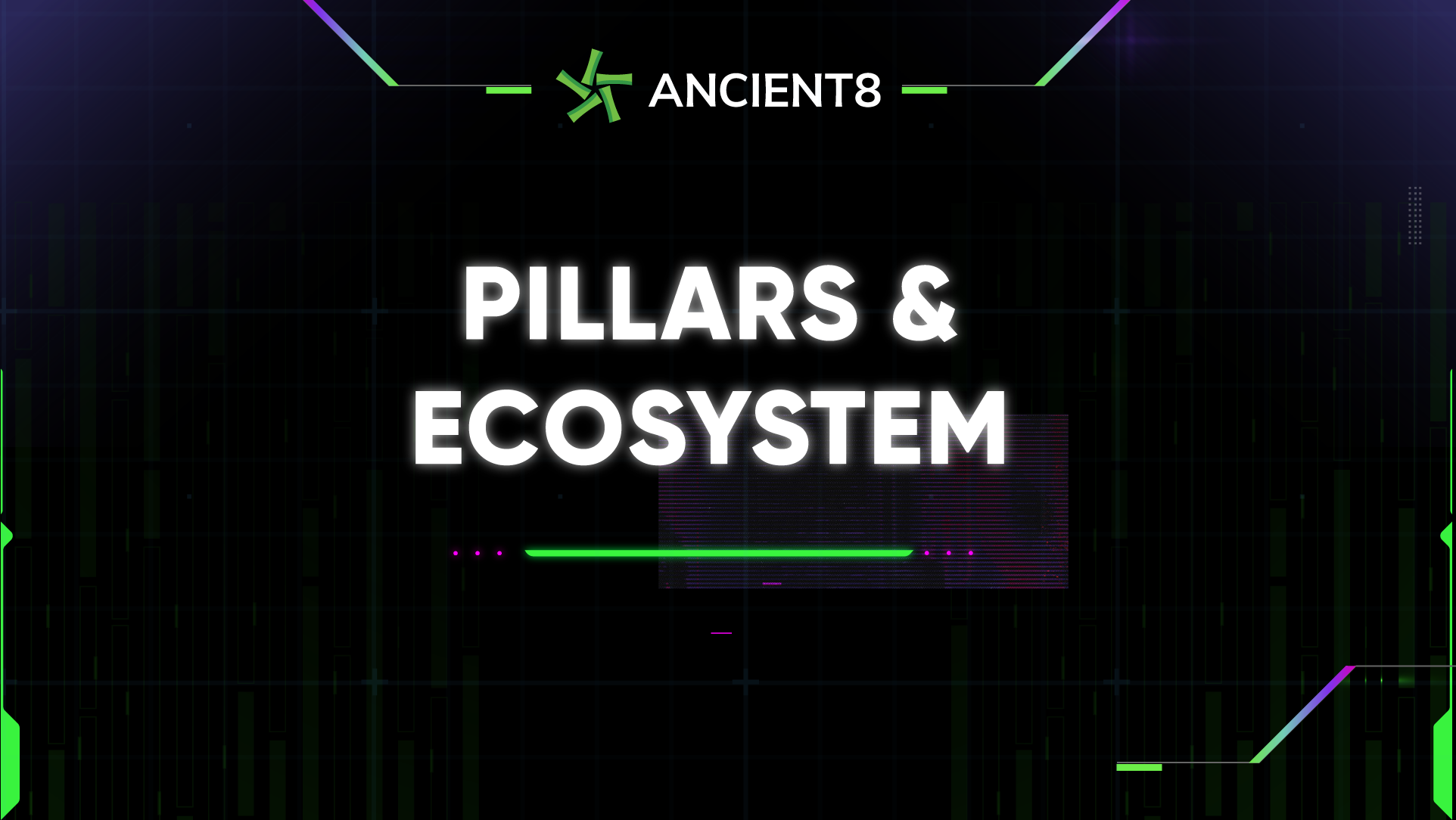 ANCIENT8

PILLARS & ECOSYSTEM